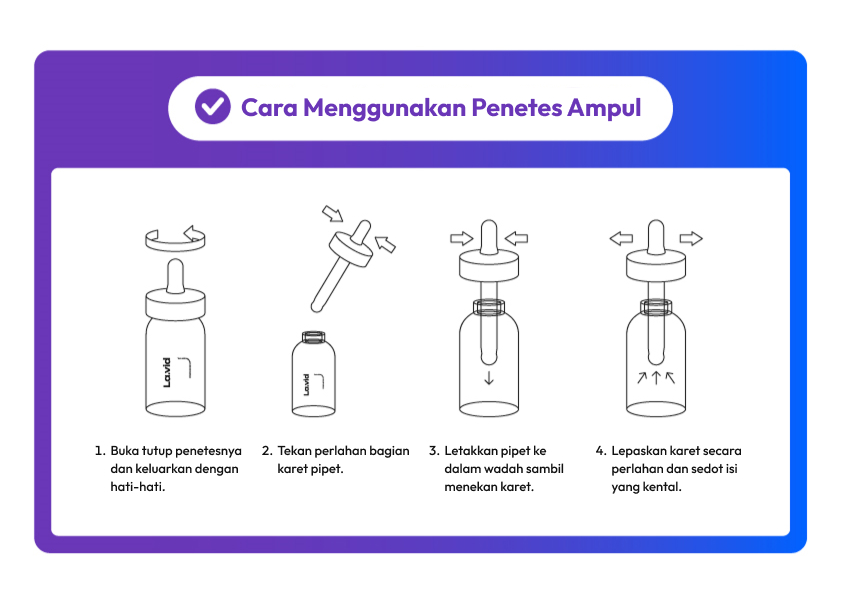 Cara Menggunakan Penetes Ampul

La.vid

La.vid

1. Buka tutup penetesnya dan keluarkan dengan hati-hati.

2. Tekan perlahan bagian karet pipet.

3. Letakkan pipet ke dalam wadah sambil menekan karet.

4. Lepaskan karet secara perlahan dan sedot isi yang kental.