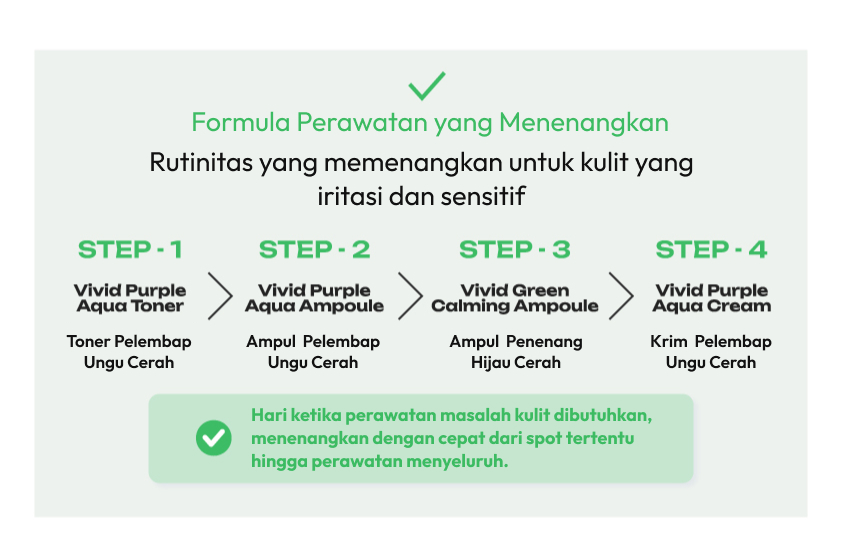 Formula Perawatan yang Menenangkan

Rutinitas yang memenangkan untuk kulit yang iritasi dan sensitif

STEP - 1

Vivid Purple Aqua Toner

Toner Pelembap Ungu Cerah

STEP - 2

Vivid Purple Aqua Ampoule

Ampul Pelembap Ungu Cerah

STEP - 3

Vivid Green Calming Ampoule

Ampul Penenang Hijau Cerah

STEP - 4

Vivid Purple Aqua Cream

Krim Pelembap Ungu Cerah

Hari ketika perawatan masalah kulit dibutuhkan, menenangkan dengan cepat dari spot tertentu hingga perawatan menyeluruh.